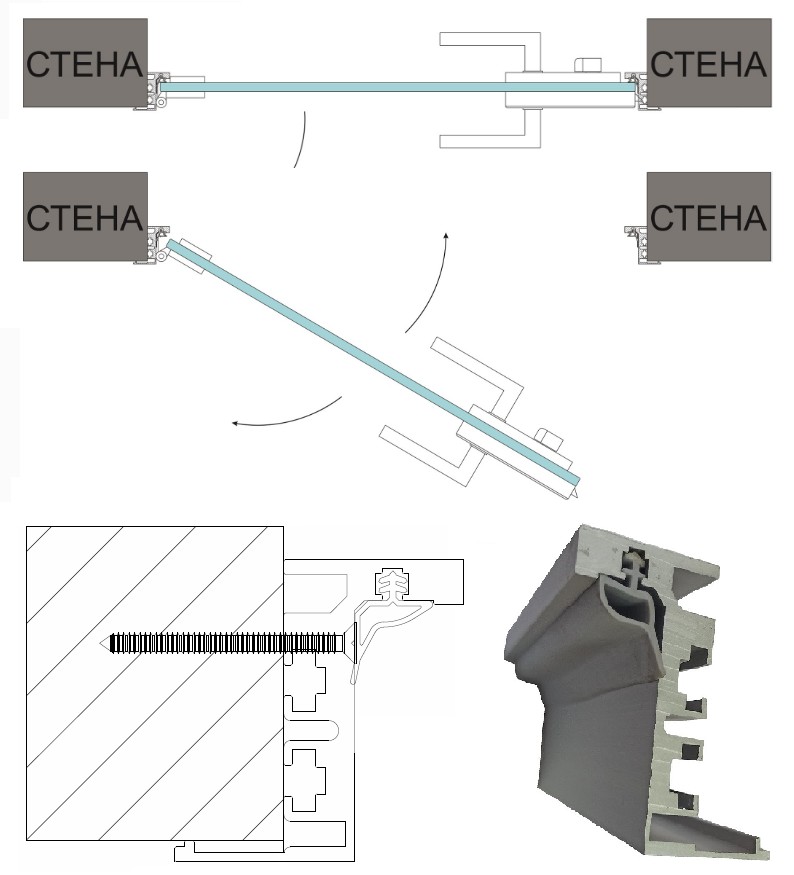 СТЕНА
СТЕНА
СТЕНА
СТЕНА